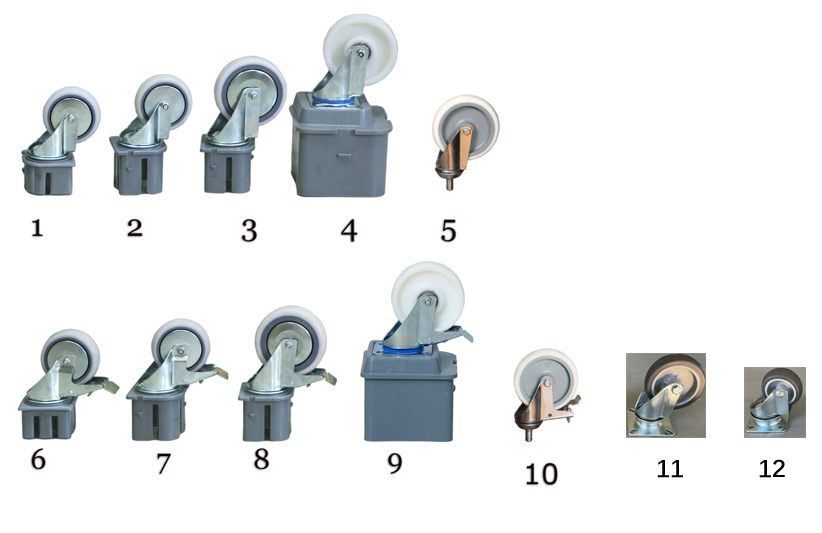 1 2 3 4 5

6 7 8 9 10 11 12